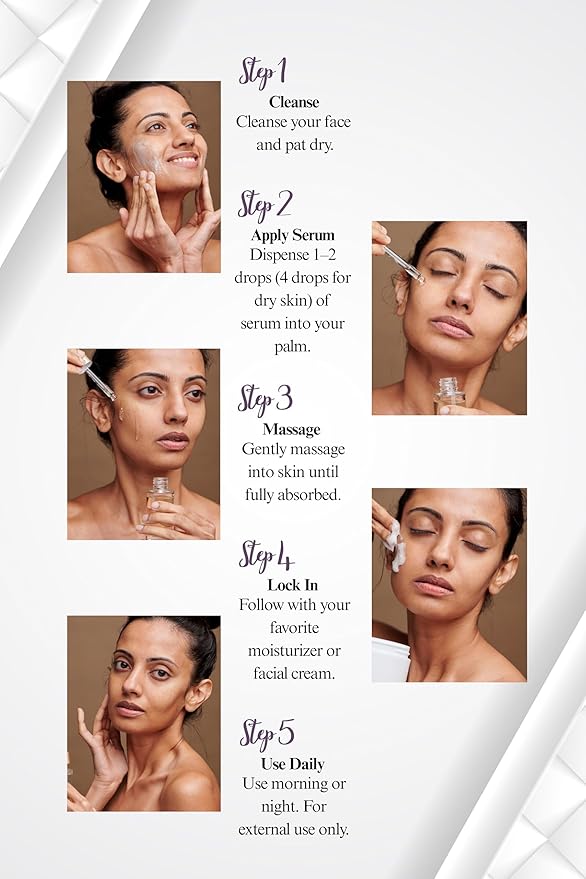 Step 1
Cleanse
Cleanse your face and pat dry.

Step 2
Apply Serum
Dispense 1–2 drops (4 drops for dry skin) of serum into your palm.

Step 3
Massage
Gently massage into skin until fully absorbed.

Step 4
Lock In
Follow with your favorite moisturizer or facial cream.

Step 5
Use Daily
Use morning or night. For external use only.