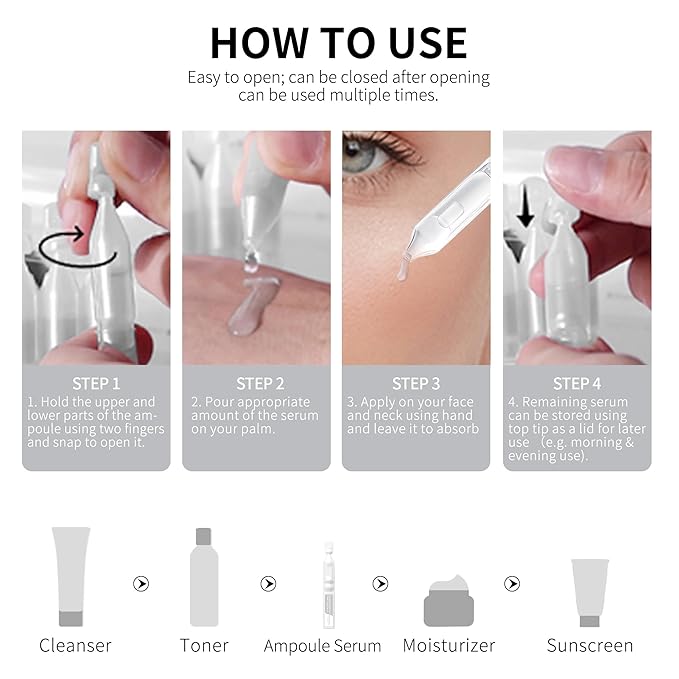 HOW TO USE

Easy to open; can be closed after opening can be used multiple times.

STEP 1
1. Hold the upper and lower parts of the ampoule using two fingers and snap to open it.

STEP 2
2. Pour appropriate amount of the serum on your palm.

STEP 3
3. Apply on your face and neck using hand and leave it to absorb

STEP 4
4. Remaining serum can be stored using top tip as a lid for later use (e.g. morning & evening use).

Cleanser

Toner

Ampoule Serum

Moisturizer

Sunscreen