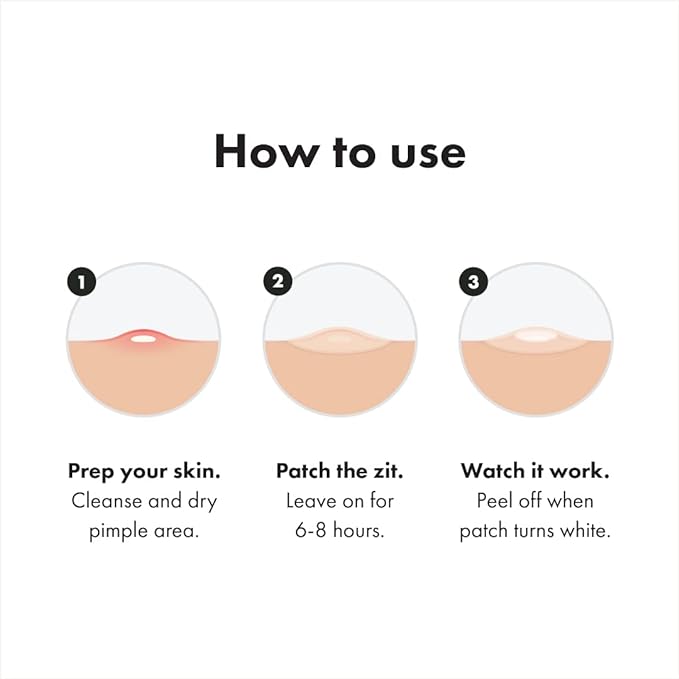 How to use

1

Prep your skin.
Cleanse and dry pimple area.

2

Patch the zit.
Leave on for 6-8 hours.

3

Watch it work.
Peel off when patch turns white.