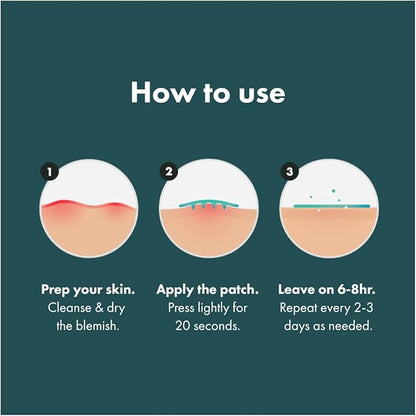 How to use

1

Prep your skin.
Cleanse & dry the blemish.

2

Apply the patch.
Press lightly for 20 seconds.

3

Leave on 6-8hr.
Repeat every 2-3 days as needed.