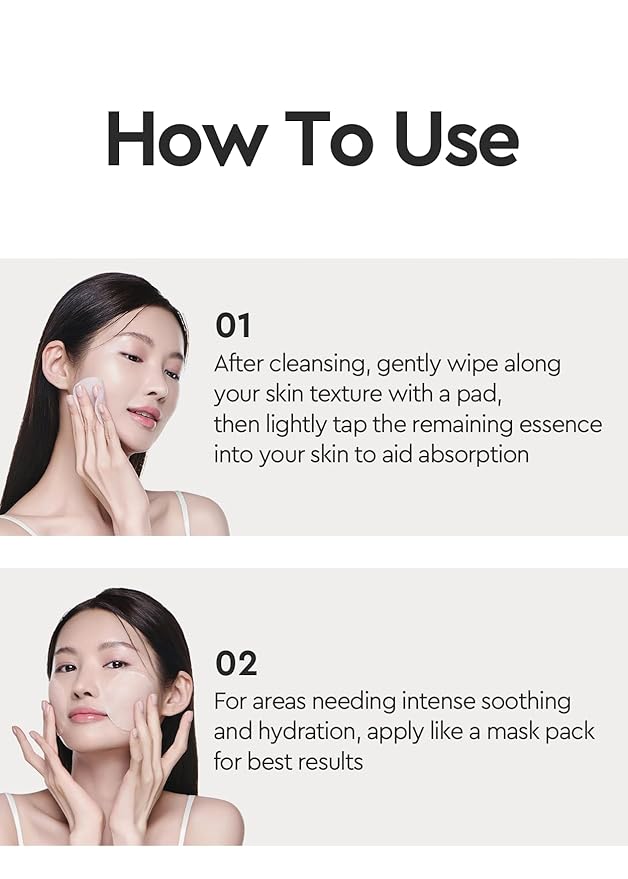 How To Use

01
After cleansing, gently wipe along your skin texture with a pad, then lightly tap the remaining essence into your skin to aid absorption

02
For areas needing intense soothing and hydration, apply like a mask pack for best results