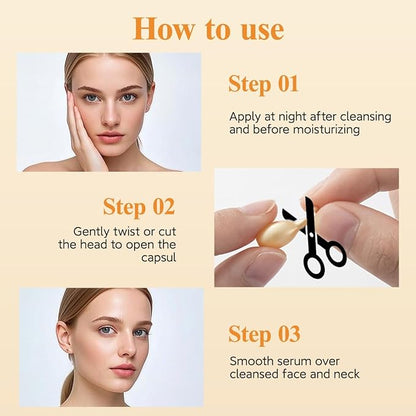 How to use

Step 01

Apply at night after cleansing and before moisturizing

Step 02

Gently twist or cut the head to open the capsul

Step 03

Smooth serum over cleansed face and neck