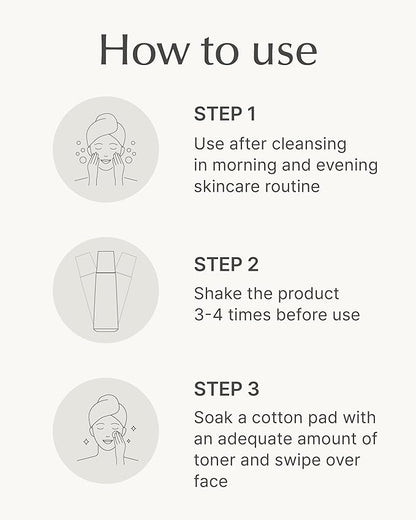 How to use

STEP 1

Use after cleansing in morning and evening skincare routine

STEP 2

Shake the product 3-4 times before use

STEP 3

Soak a cotton pad with an adequate amount of toner and swipe over face