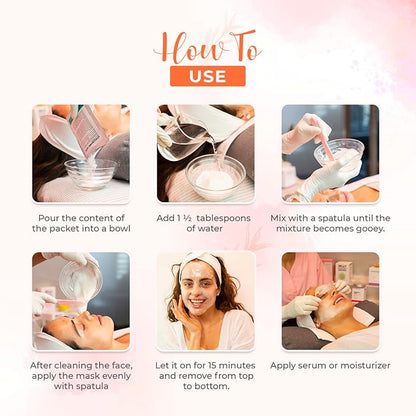 How To
USE

Pour the content of the packet into a bowl

Add 1 ½ tablespoons of water

Mix with a spatula until the mixture becomes gooey.

After cleaning the face, apply the mask evenly with spatula

Let it on for 15 minutes and remove from top to bottom.

Apply serum or moisturizer