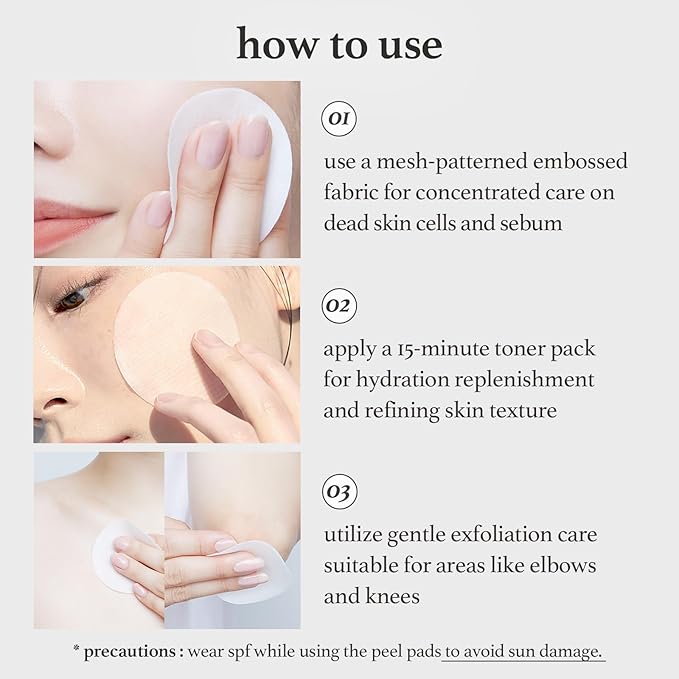 how to use

01

use a mesh-patterned embossed fabric for concentrated care on dead skin cells and sebum

02

apply a 15-minute toner pack for hydration replenishment and refining skin texture

03

utilize gentle exfoliation care suitable for areas like elbows and knees

* precautions : wear spf while using the peel pads to avoid sun damage.