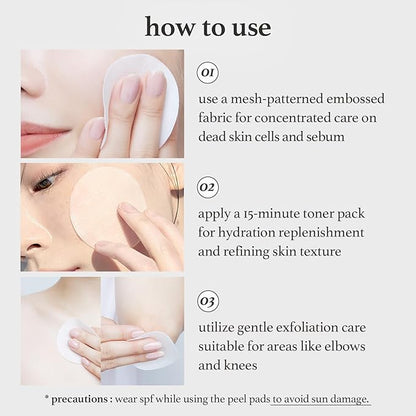 how to use

01

use a mesh-patterned embossed fabric for concentrated care on dead skin cells and sebum

02

apply a 15-minute toner pack for hydration replenishment and refining skin texture

03

utilize gentle exfoliation care suitable for areas like elbows and knees

* precautions : wear spf while using the peel pads to avoid sun damage.