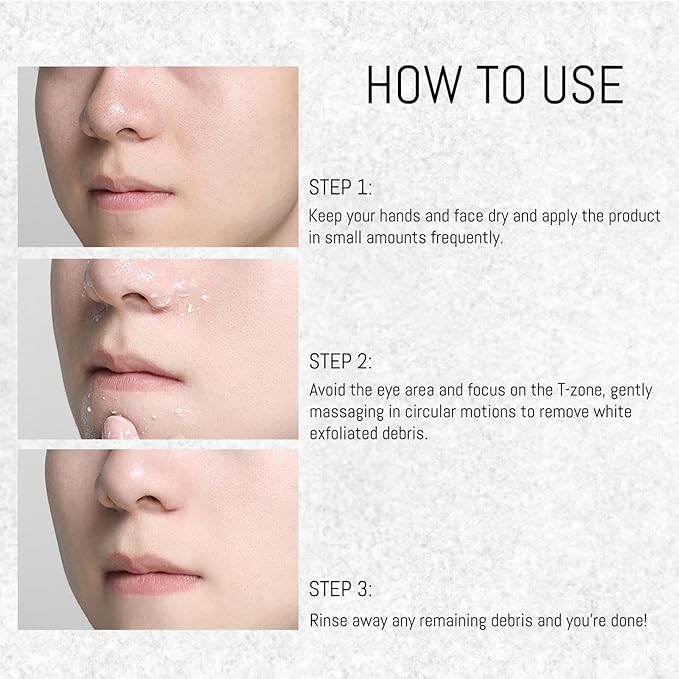 HOW TO USE

STEP 1:
Keep your hands and face dry and apply the product in small amounts frequently.

STEP 2:
Avoid the eye area and focus on the T-zone, gently massaging in circular motions to remove white exfoliated debris.

STEP 3:
Rinse away any remaining debris and you're done!