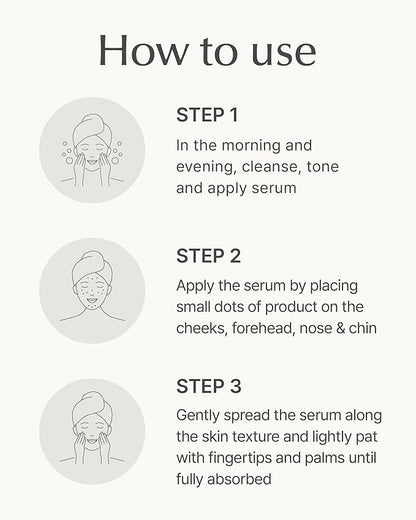 How to use

STEP 1

In the morning and evening, cleanse, tone and apply serum

STEP 2

Apply the serum by placing small dots of product on the cheeks, forehead, nose & chin

STEP 3

Gently spread the serum along the skin texture and lightly pat with fingertips and palms until fully absorbed