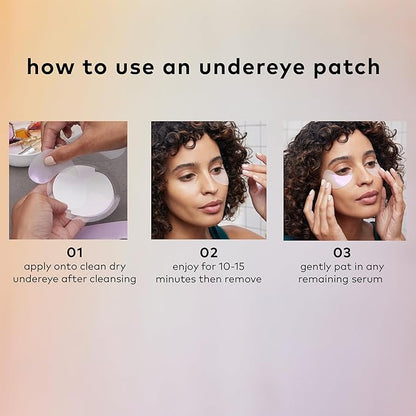 how to use an undereye patch

01
apply onto clean dry undereye after cleansing

02
enjoy for 10-15 minutes then remove

03
gently pat in any remaining serum